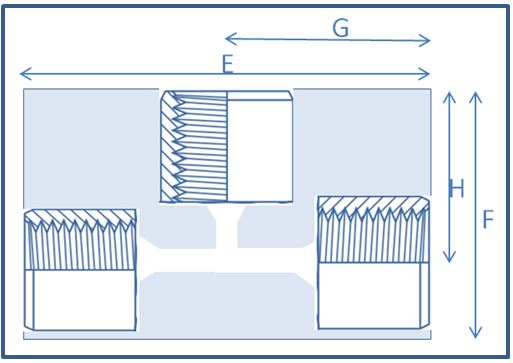 G
E
H
F